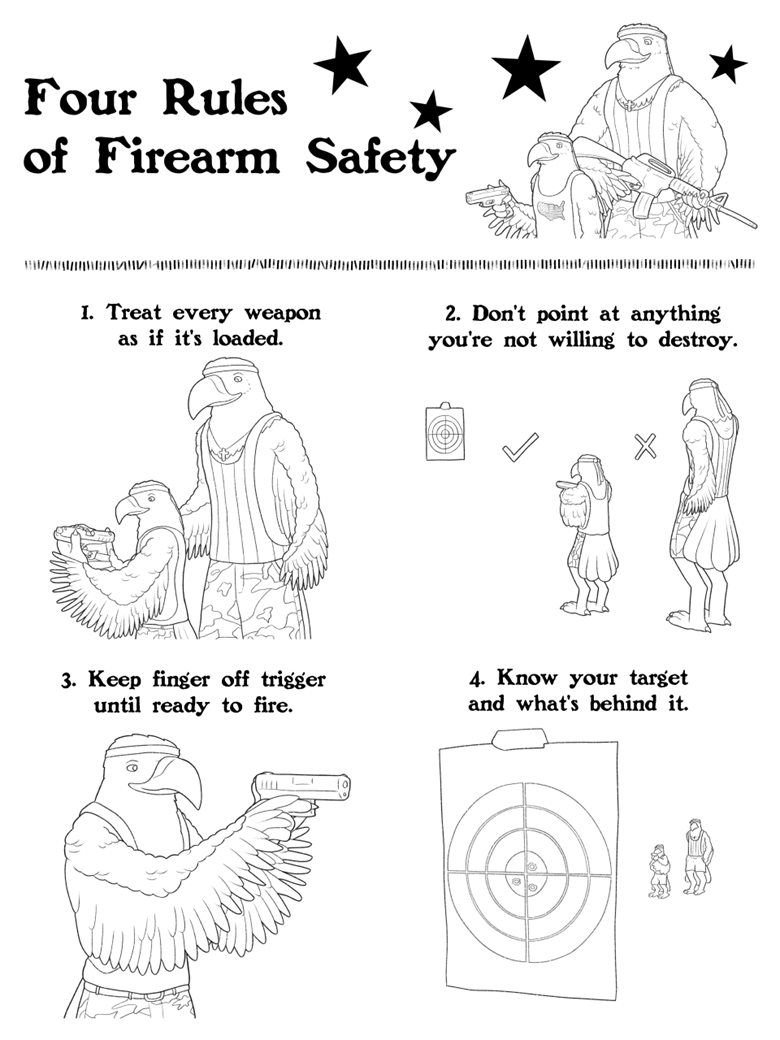 Four Rules of Firearm Safety

1. Treat every weapon as if it's loaded.

2. Don't point at anything you're not willing to destroy.

3. Keep finger off trigger until ready to fire.

4. Know your target and what's behind it.