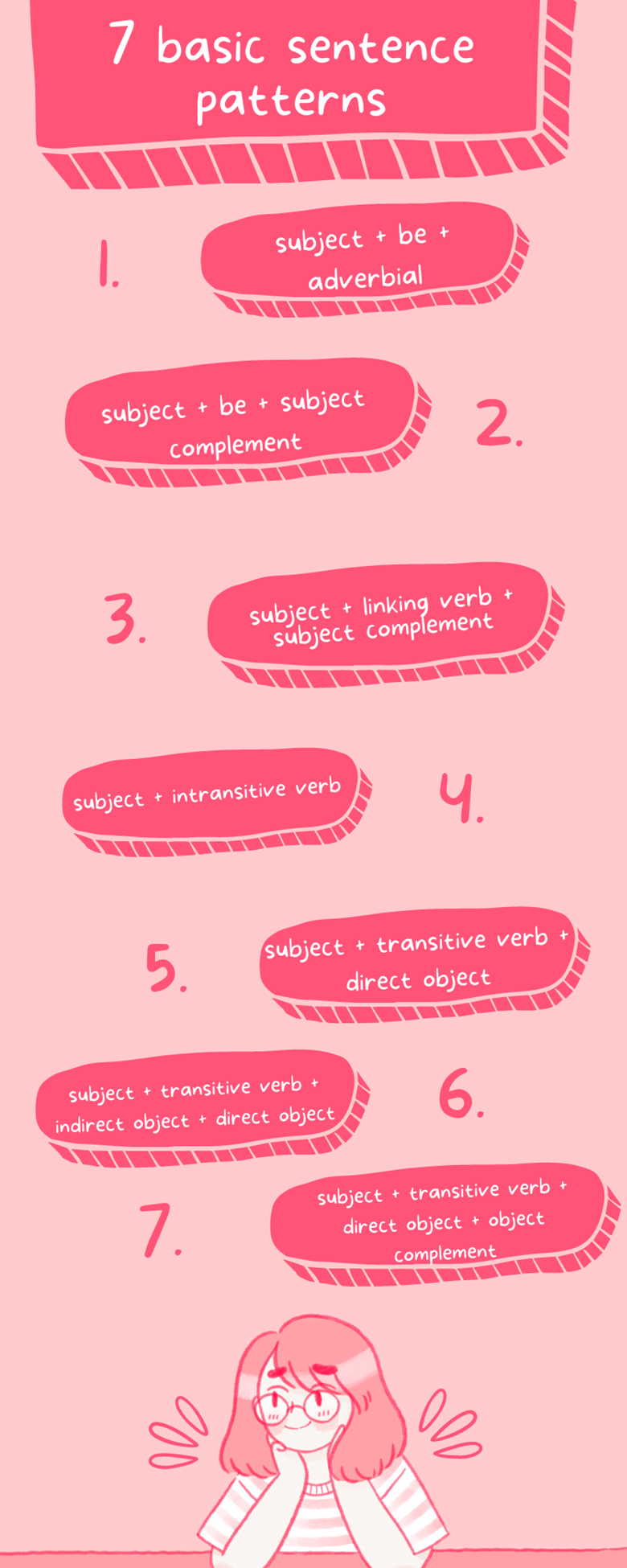 7 basic sentence patterns

1. subject + be + adverbial

subject + be + subject complement 2.

3. subject + linking verb + subject complement

subject + intransitive verb 4.

5. subject + transitive verb + direct object

subject + transitive verb + indirect object + direct object 6.

7. subject + transitive verb + direct object + object complement